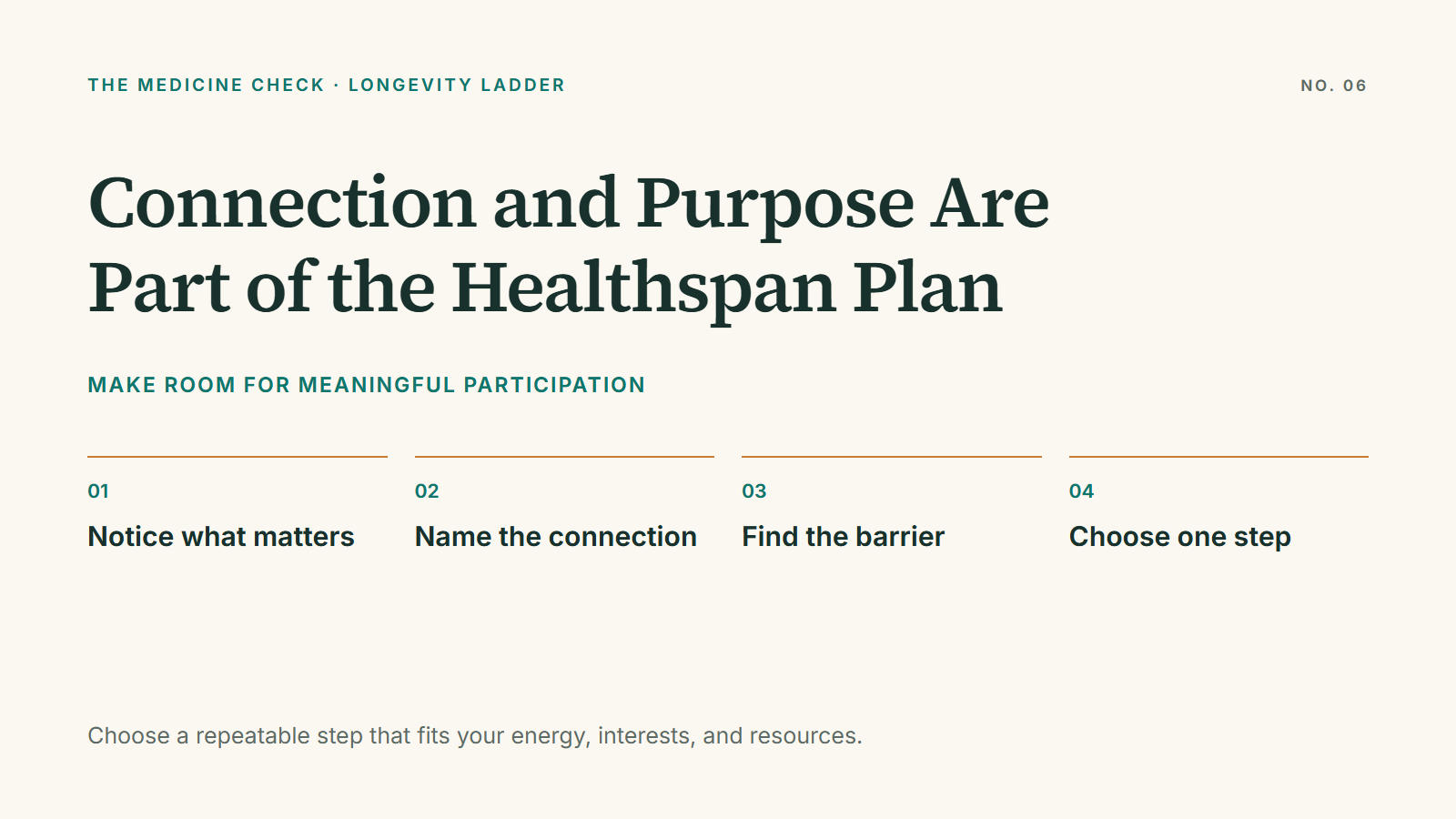 THE MEDICINE CHECK · LONGEVITY LADDER

NO. 06

Connection and Purpose Are Part of the Healthspan Plan

MAKE ROOM FOR MEANINGFUL PARTICIPATION

01

Notice what matters

02

Name the connection

03

Find the barrier

04

Choose one step

Choose a repeatable step that fits your energy, interests, and resources.